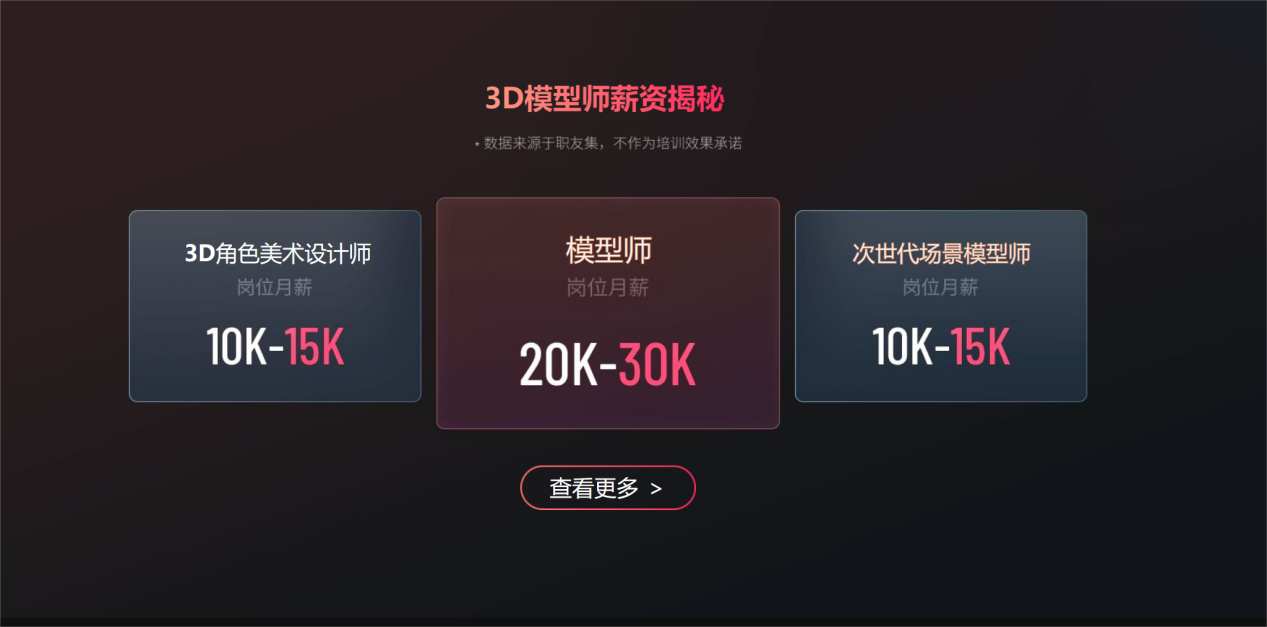 3D模型师薪资揭秘

• 数据来源于职友集，不作为培训效果承诺

3D角色美术设计师
岗位月薪
10K-15K

模型师
岗位月薪
20K-30K

次世代场景模型师
岗位月薪
10K-15K

查看更多 >